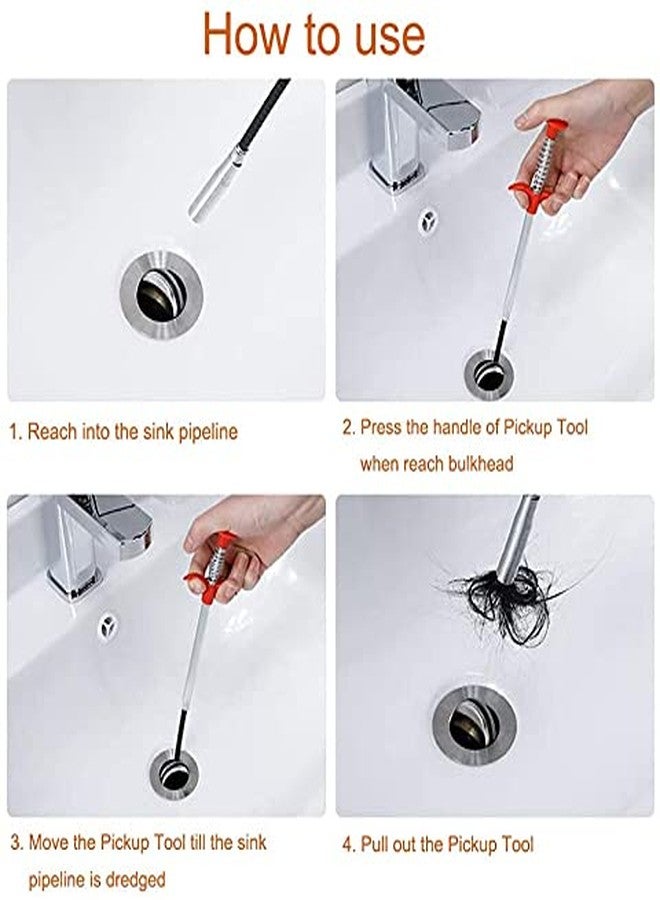 How to use

1. Reach into the sink pipeline

2. Press the handle of Pickup Tool when reach bulkhead

3. Move the Pickup Tool till the sink pipeline is dredged

4. Pull out the Pickup Tool